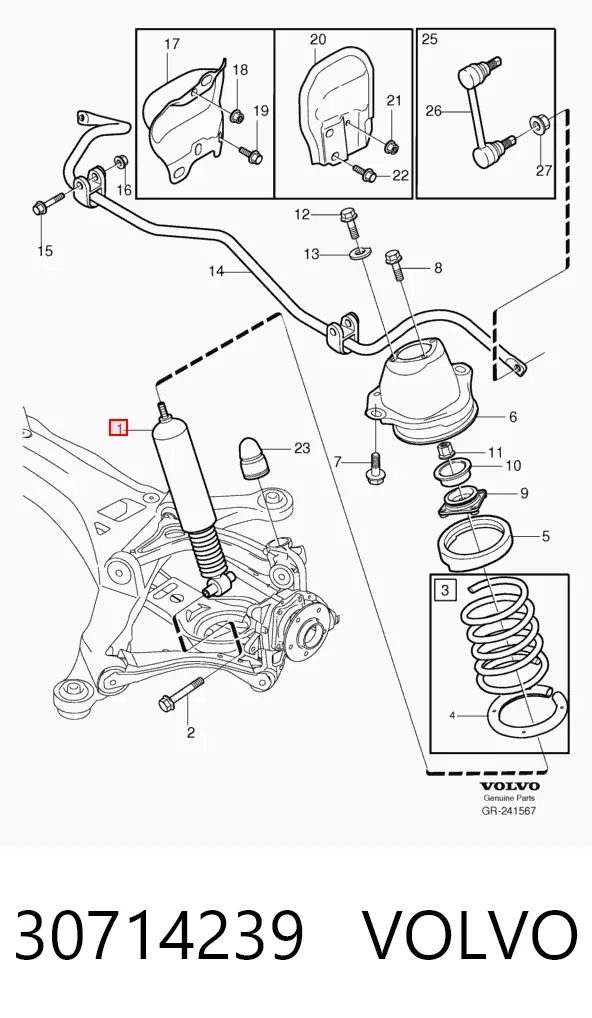 17
18
19
20
21
22
25
26
27
16
15
12
13
8
14
6
1
23
7
11
10
9
5
3
4
2
VOLVO
Genuine Parts
GR-241567

30714239 VOLVO