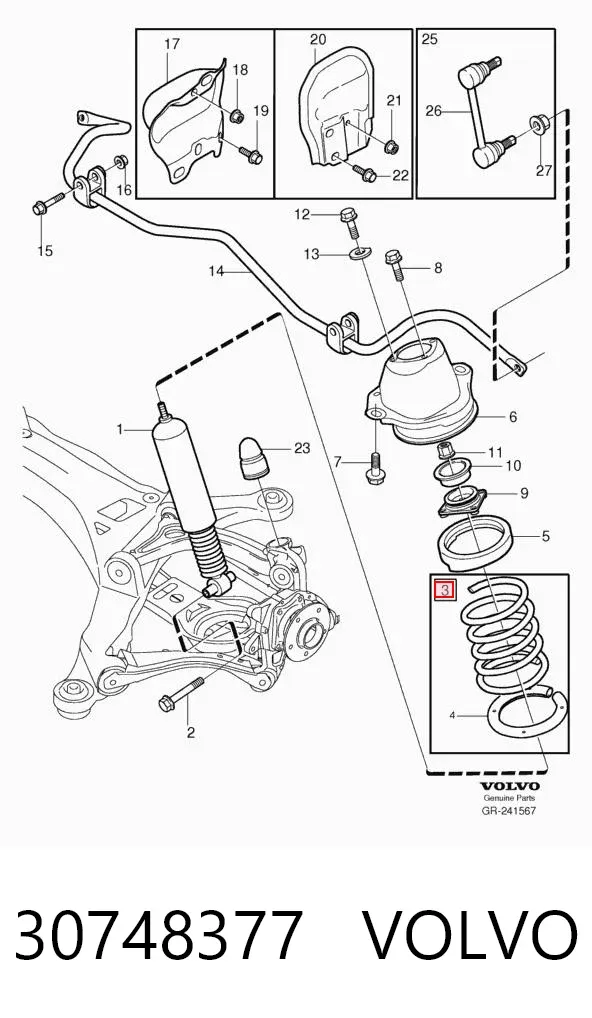 17
18
19
20
21
22
25
26
27
16
15
12
13
8
14
6
1
23
7
11
10
9
5
3
4
2

VOLVO
Genuine Parts
GR-241567

30748377 VOLVO