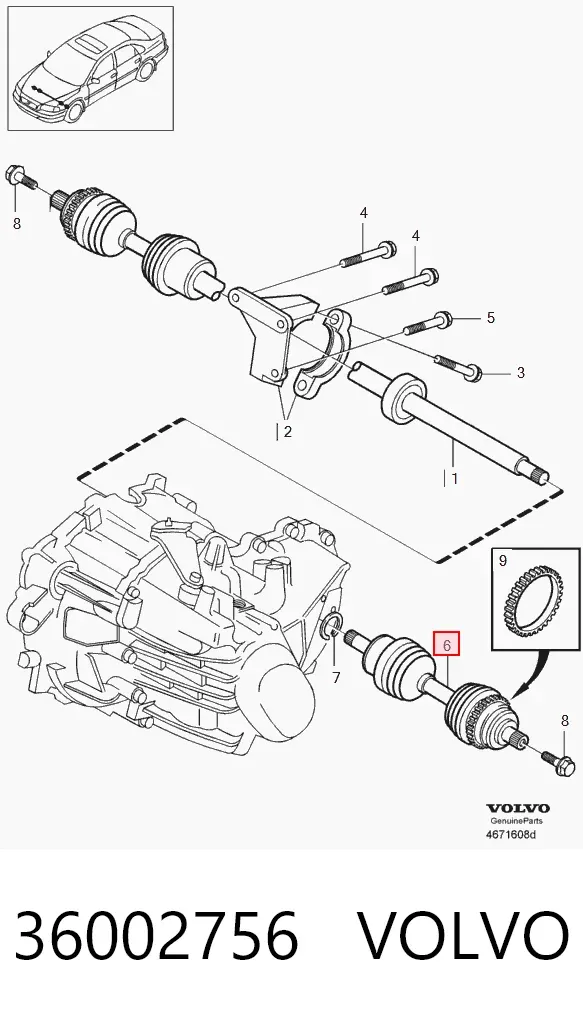 8

4

4

5

3

2

1

9

6

7

8

VOLVO
GenuineParts
4671608d

36002756 VOLVO