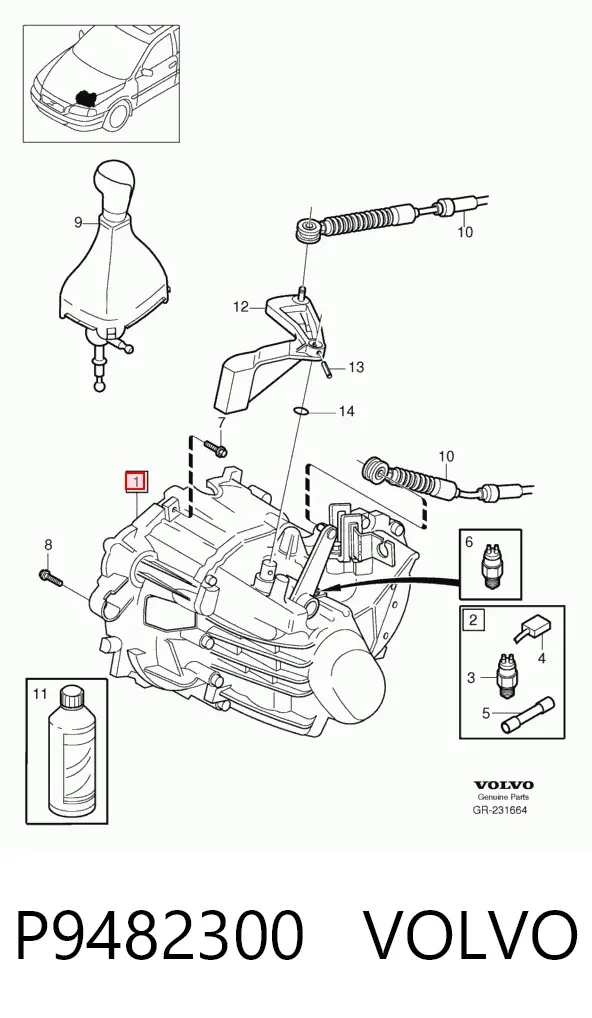 9

10

12

13

14

7

10

1

8

6

2

4

3

5

11

VOLVO
Genuine Parts
GR-231664

P9482300 VOLVO