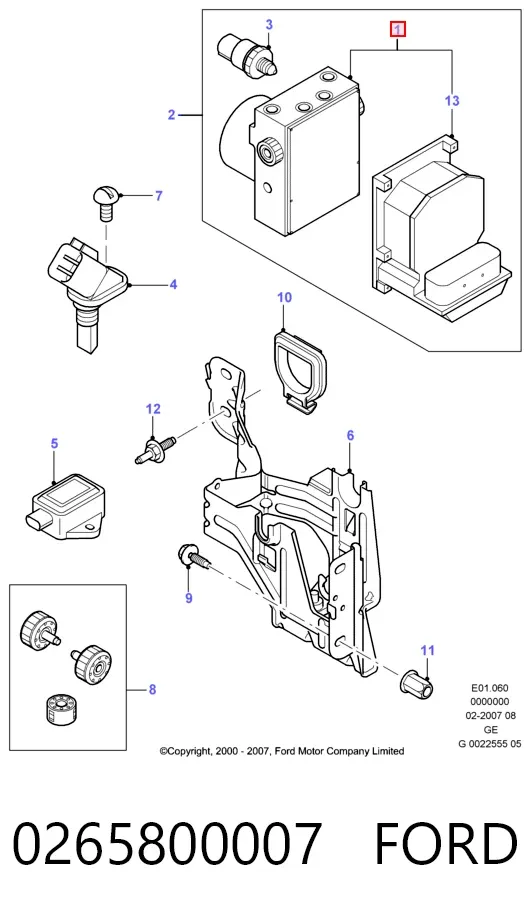 3
1
2
13
7
4
10
12
6
5
9
11
8
E01.060
0000000
02-2007 08
GE
G 0022555 05
©Copyright, 2000 - 2007, Ford Motor Company Limited

0265800007 FORD