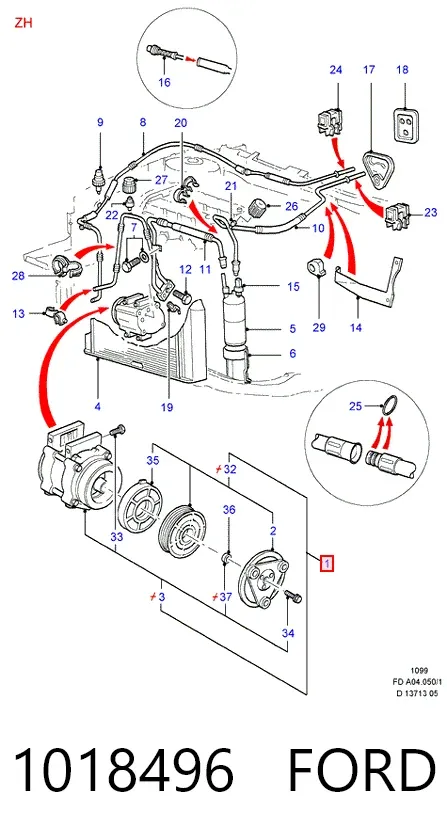 ZH

16

24 17 18

9 8 20

27

21

26

23

22 7

10

28

12 11

15

13

29 14

5

6

4 19

25

35 ≠32

36

2

33

1

≠3 ≠37

34

1099
FD A04.050/1
D 13713 05

1018496 FORD