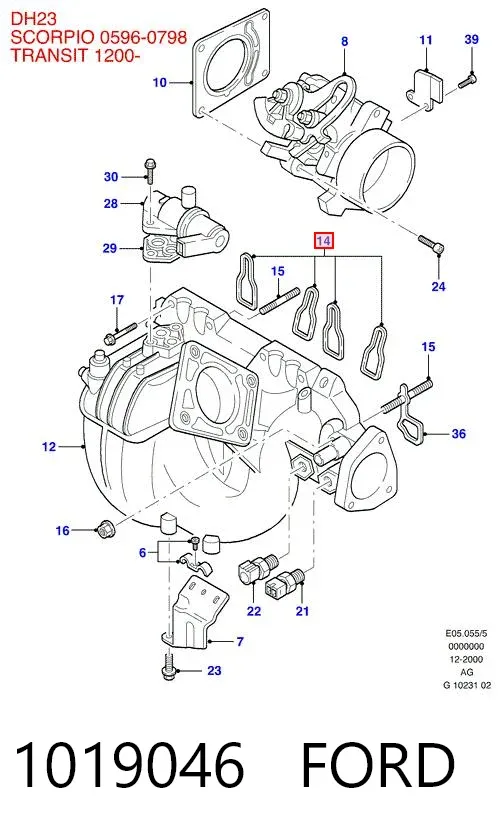 DH23
SCORPIO 0596-0798
TRANSIT 1200-

10
8
11
39
30
28
29
14
15
24
17
15
36
12
16
6
22
21
7
23

E05.055/5
0000000
12-2000
AG
G 10231 02

1019046 FORD