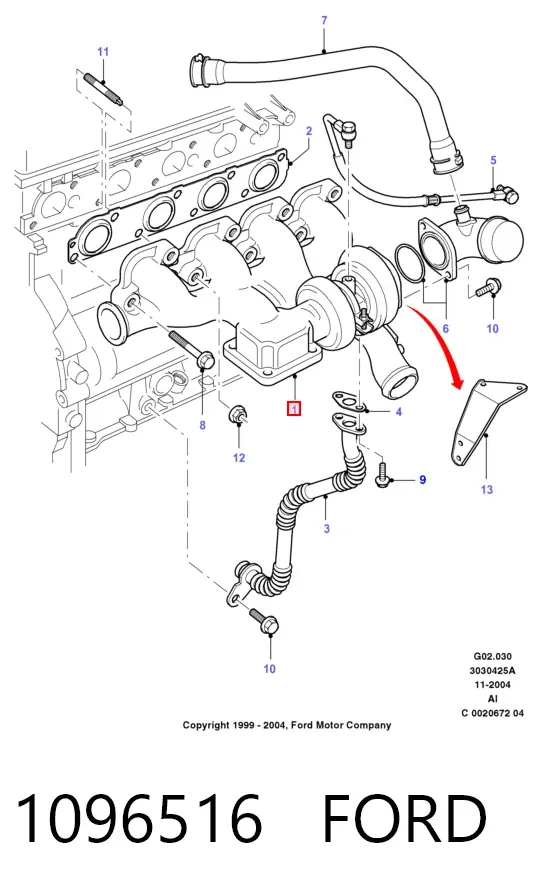 7
11
2
5
6
10
1
4
8
12
9
13
3
10

G02.030
3030425A
11-2004
AI
C 0020672 04

Copyright 1999 - 2004, Ford Motor Company

1096516 FORD