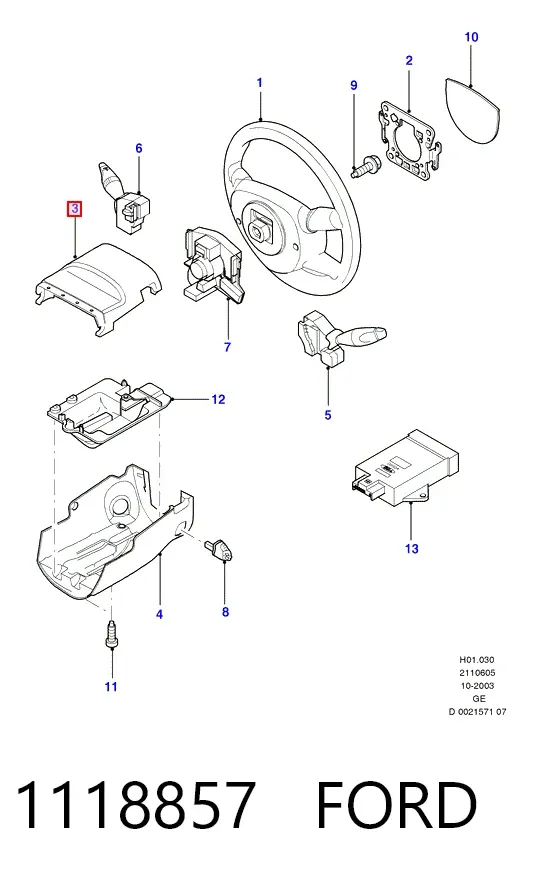 10

2

1

9

6

3

7

5

12

13

4

8

11

H01.030
2110605
10-2003
GE
D 0021571 07

1118857 FORD