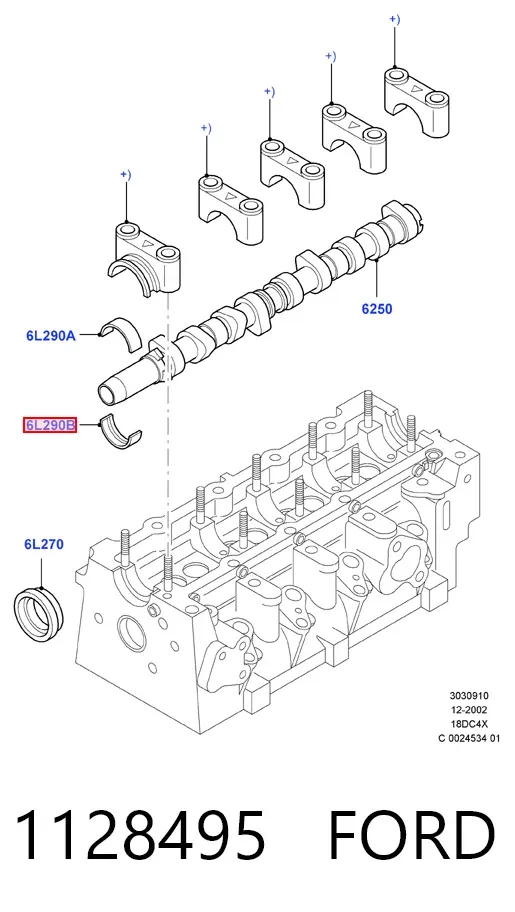 +)

+)

+)

+)

+)

6250

6L290A

6L290B

6L270

3030910
12-2002
18DC4X
C 0024534 01

1128495 FORD