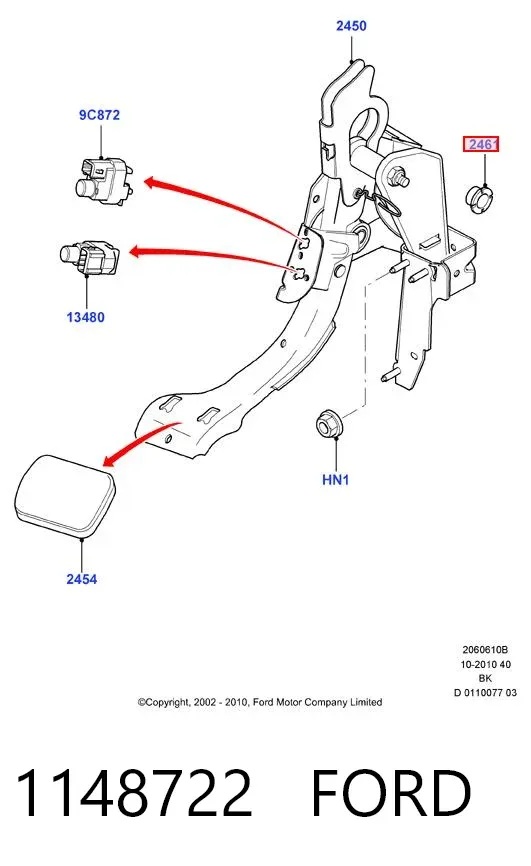 2450

9C872

2461

13480

HN1

2454

2060610B
10-2010 40
BK
D 0110077 03

©Copyright, 2002 - 2010, Ford Motor Company Limited

1148722 FORD