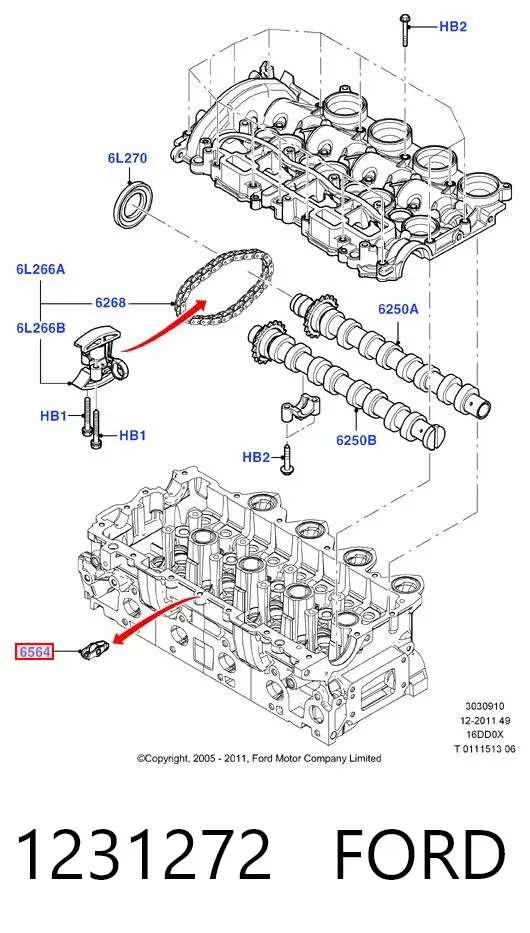 HB2

6L270

6L266A

6268

6L266B

6250A

HB1

HB1

HB2

6250B

6564

3030910
12-2011 49
16DD0X
T 0111513 06

©Copyright, 2005 - 2011, Ford Motor Company Limited

1231272 FORD