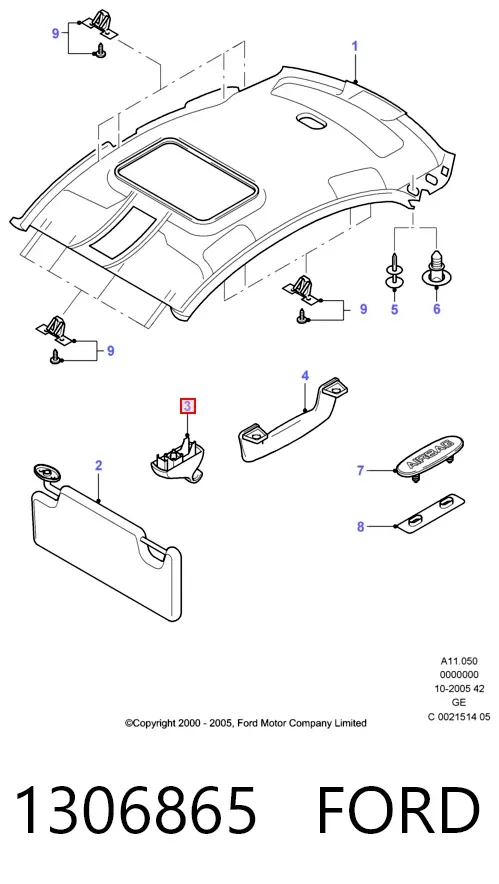 9
1
5
6
9
9
4
3
2
7
AIRBAG
8

A11.050
0000000
10-2005 42
GE
C 0021514 05

©Copyright 2000 - 2005, Ford Motor Company Limited

1306865 FORD