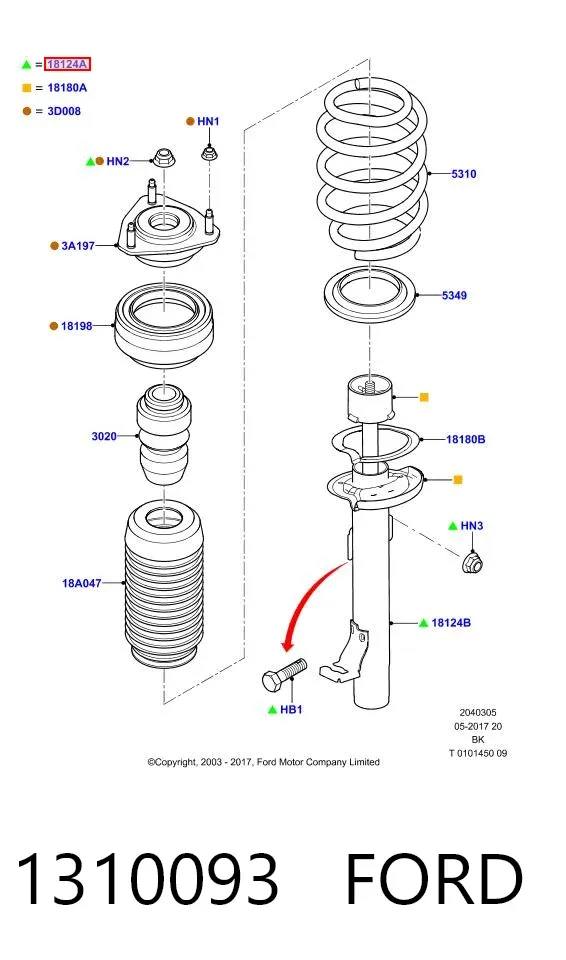 = 18124A
= 18180A
= 3D008

HN1
HN2
3A197
18198
3020
18A047
5310
5349
18180B
HN3
18124B
HB1

2040305
05-2017 20
BK
T 0101450 09

©Copyright, 2003 - 2017, Ford Motor Company Limited

1310093 FORD