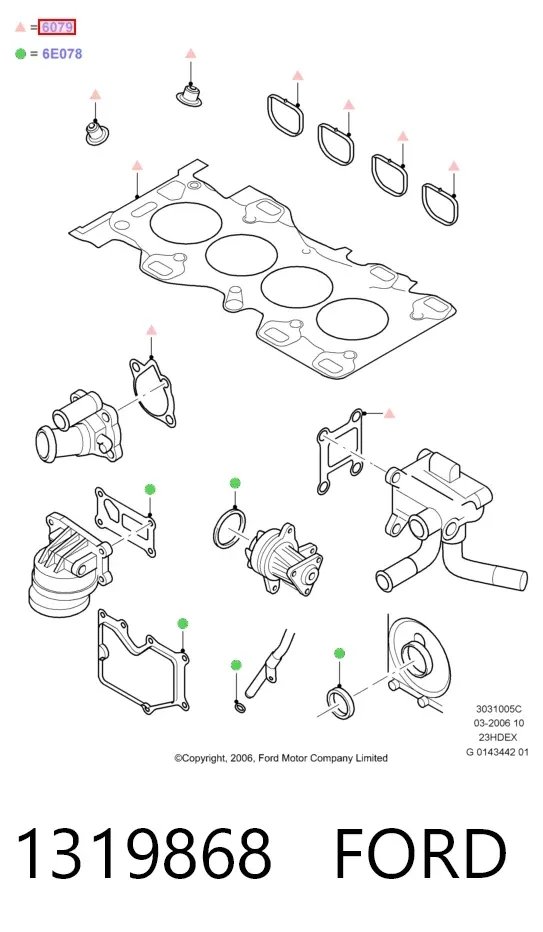 = 6079

= 6E078

3031005C
03-2006 10
23HDEX
G 0143442 01

©Copyright, 2006, Ford Motor Company Limited

1319868 FORD