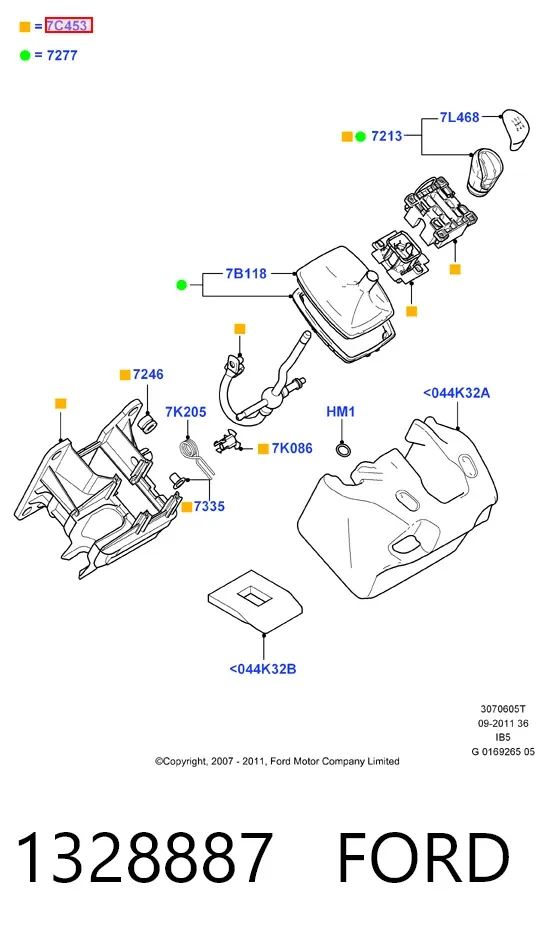 = 7C453

= 7277

7L468

7213

7B118

7246

7K205

HM1

<044K32A

7K086

7335

<044K32B

3070605T
09-2011 36
IB5
G 0169265 05

©Copyright, 2007 - 2011, Ford Motor Company Limited

1328887 FORD