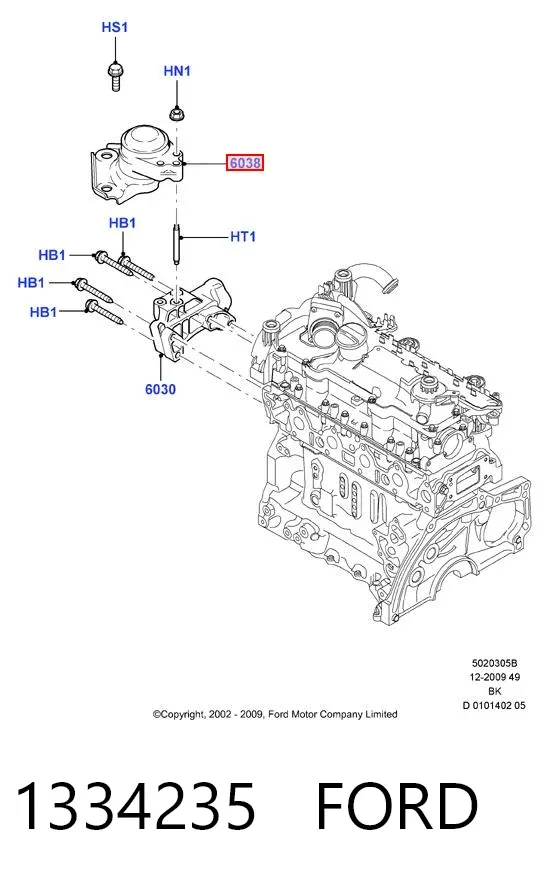 HS1

HN1

6038

HB1

HT1

HB1

HB1

HB1

6030

5020305B
12-2009 49
BK
D 0101402 05

©Copyright, 2002 - 2009, Ford Motor Company Limited

1334235 FORD