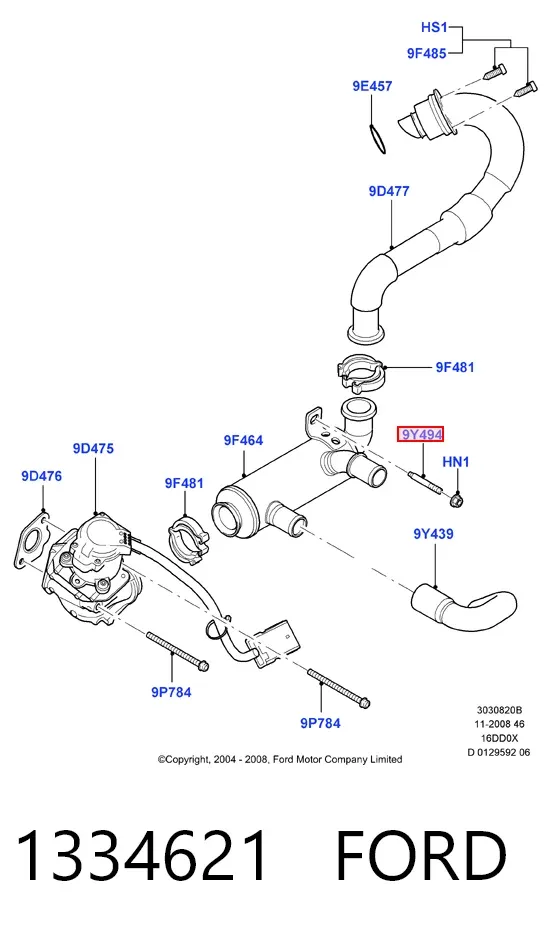 HS1
9F485
9E457
9D477
9F481
9Y494
HN1
9F464
9D475
9D476
9F481
9Y439
9P784
9P784

3030820B
11-2008 46
16DD0X
D 0129592 06

©Copyright, 2004 - 2008, Ford Motor Company Limited

1334621 FORD