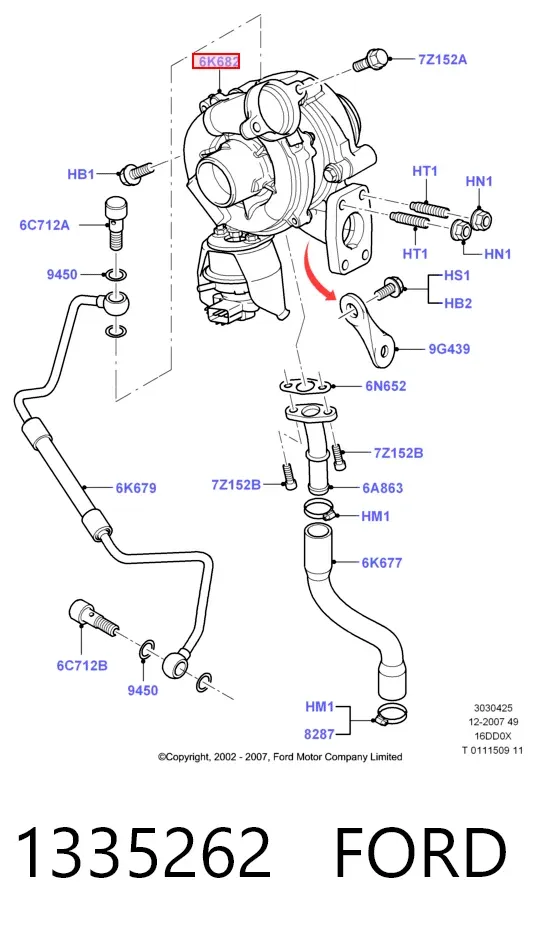 6K682
7Z152A
HB1
HT1
HN1
6C712A
HT1
HN1
9450
HS1
HB2
9G439
6N652
7Z152B
7Z152B
6A863
6K679
HM1
6K677
6C712B
9450
HM1
8287

3030425
12-2007 49
16DD0X
T 0111509 11

©Copyright, 2002 - 2007, Ford Motor Company Limited

1335262 FORD