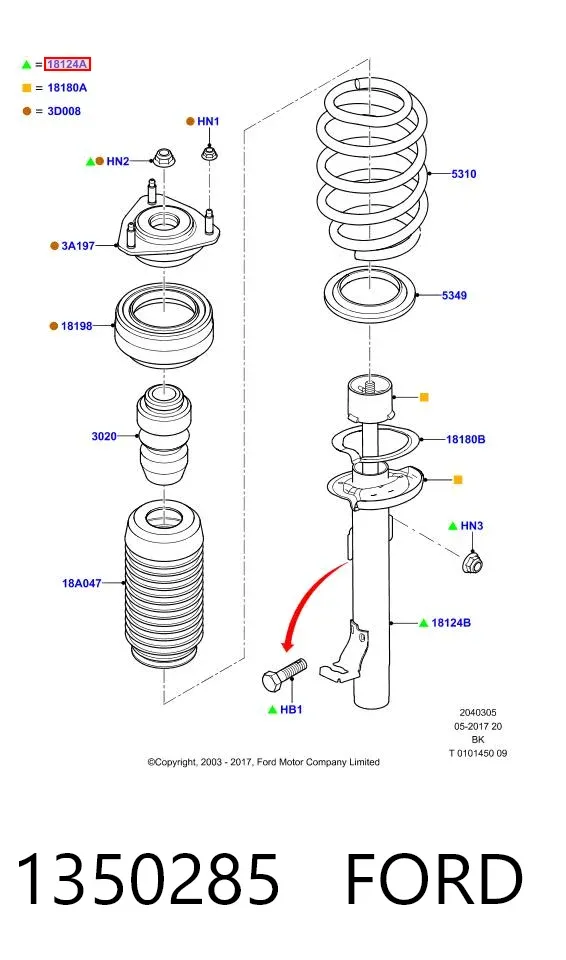 = 18124A
= 18180A
= 3D008

HN1
HN2
3A197
18198
3020
18A047
5310
5349
18180B
HN3
18124B
HB1

2040305
05-2017 20
BK
T 0101450 09

©Copyright, 2003 - 2017, Ford Motor Company Limited

1350285 FORD