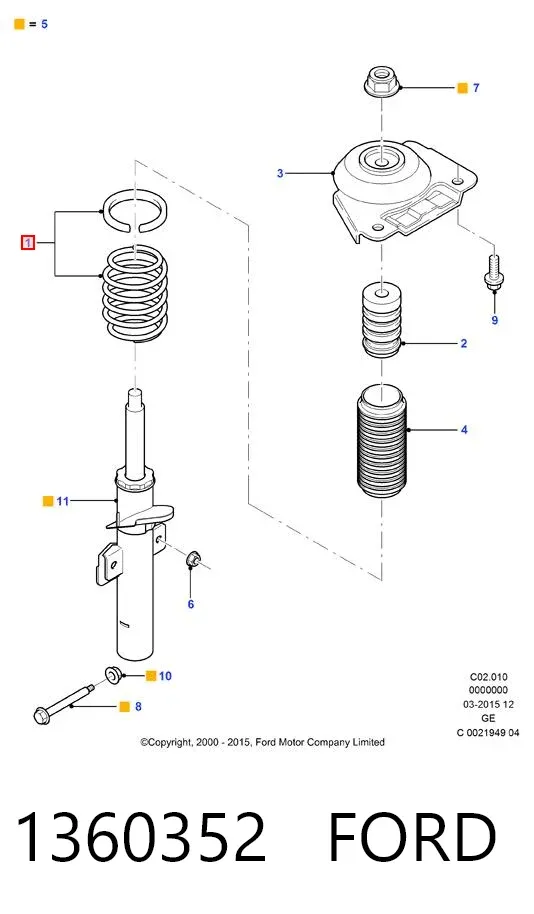 = 5

7

3

1

9

2

4

11

6

10

8

C02.010
0000000
03-2015 12
GE
C 0021949 04

©Copyright, 2000 - 2015, Ford Motor Company Limited

1360352 FORD