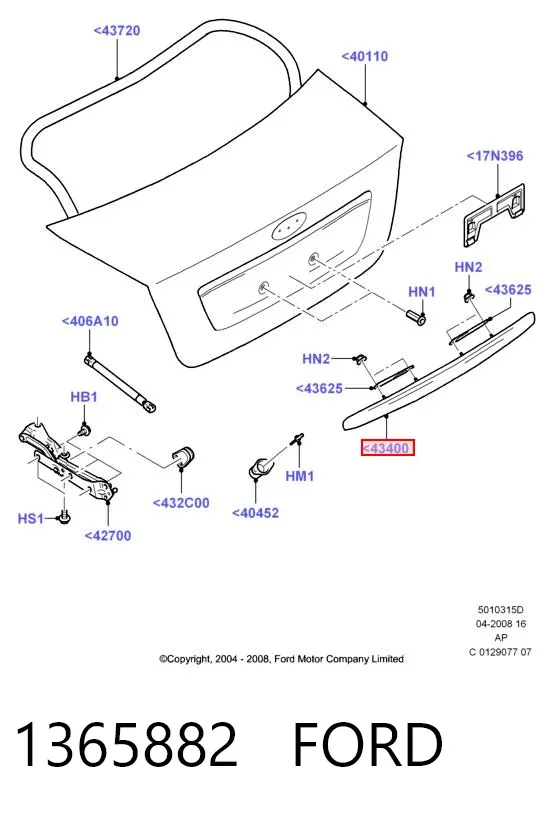 <43720

<40110

<17N396

HN2

<43625

HN1

<406A10

HN2

<43625

HB1

<43400

HM1

<432C00

<40452

HS1

<42700

5010315D
04-2008 16
AP
C 0129077 07

©Copyright, 2004 - 2008, Ford Motor Company Limited

1365882 FORD