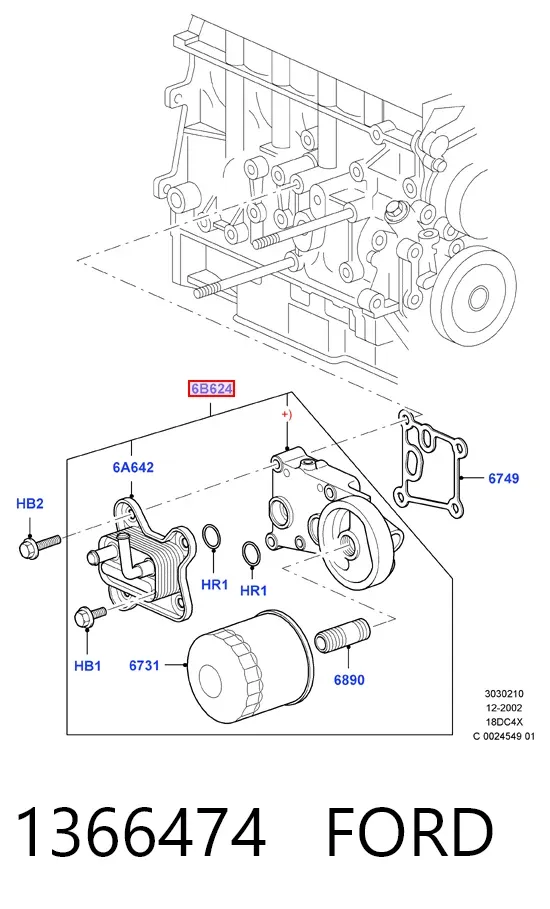 6B624

+)

6A642

6749

HB2

HR1

HR1

HB1

6731

6890

3030210
12-2002
18DC4X
C 0024549 01

1366474 FORD