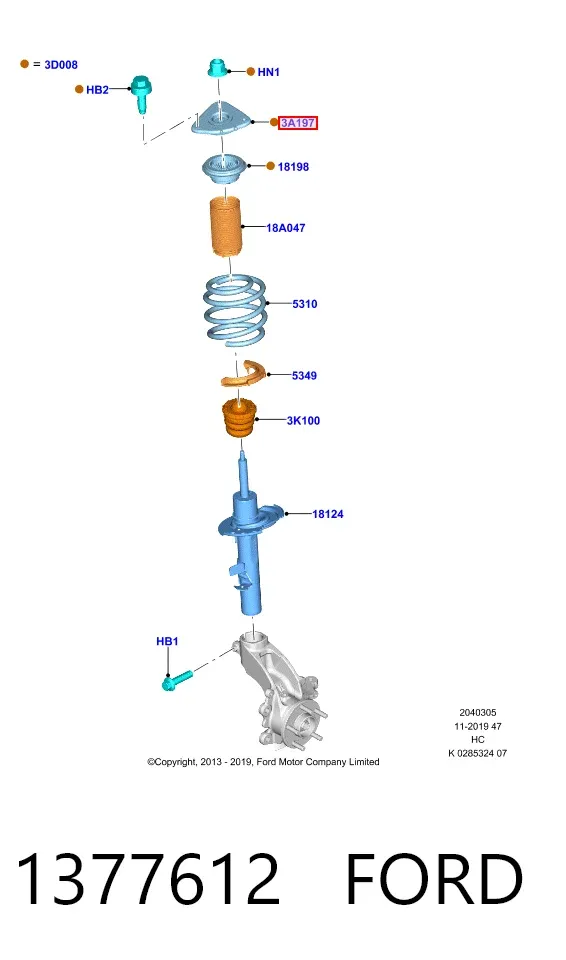 = 3D008
HB2
HN1
3A197
18198
18A047
5310
5349
3K100
18124
HB1

2040305
11-2019 47
HC
K 0285324 07

©Copyright, 2013 - 2019, Ford Motor Company Limited

1377612 FORD