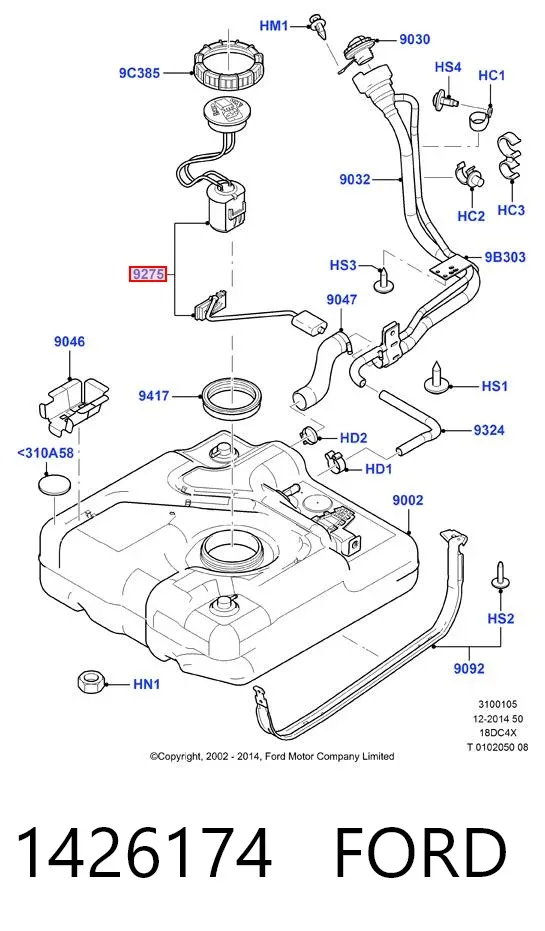 HM1
9030
9C385
HS4
HC1
9032
HC2
HC3
9275
HS3
9B303
9047
9046
9417
HS1
HD2
9324
<310A58
HD1
9002
HS2
9092
HN1
3100105
12-2014 50
18DC4X
T 0102050 08
©Copyright, 2002 - 2014, Ford Motor Company Limited

1426174 FORD