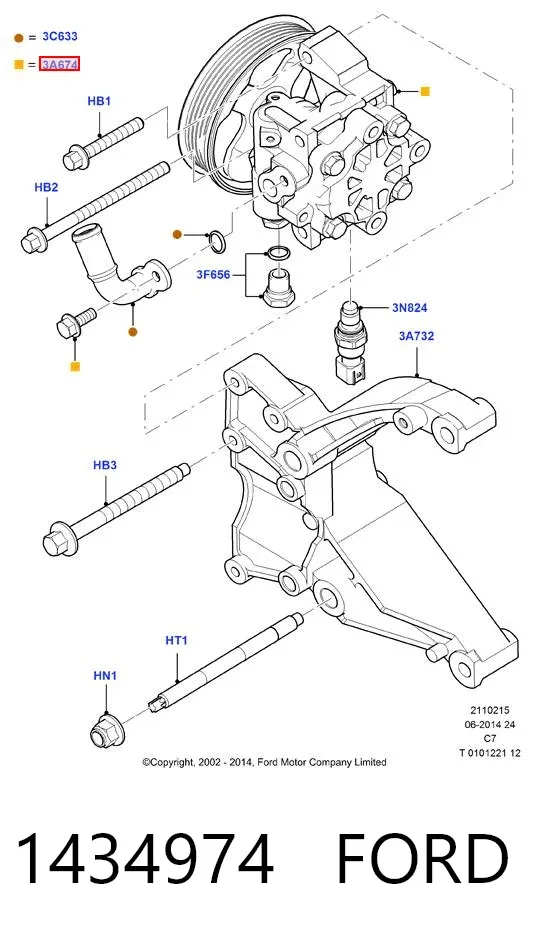 = 3C633

= 3A674

HB1

HB2

3F656

3N824

3A732

HB3

HT1

HN1

2110215
06-2014 24
C7
T 0101221 12

©Copyright, 2002 - 2014, Ford Motor Company Limited

1434974 FORD