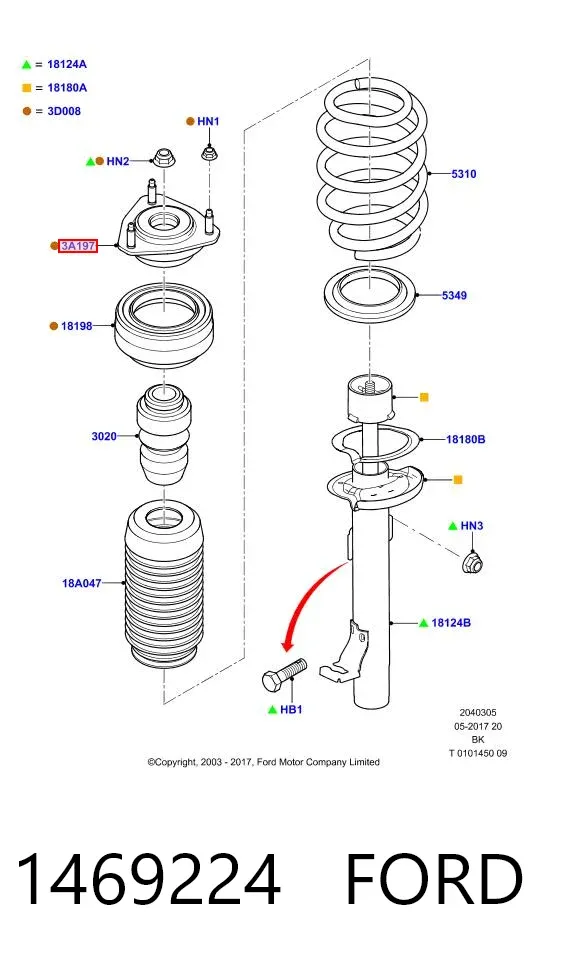 = 18124A
= 18180A
= 3D008

HN1
HN2
3A197
18198
3020
18A047
5310
5349
18180B
HN3
18124B
HB1

2040305
05-2017 20
BK
T 0101450 09

©Copyright, 2003 - 2017, Ford Motor Company Limited

1469224 FORD