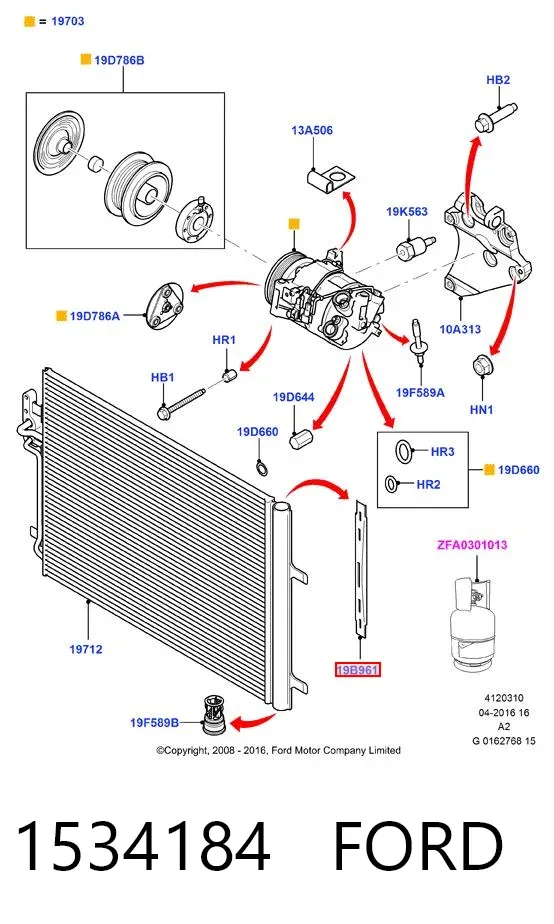 = 19703

19D786B

HB2

13A506

19K563

19D786A

HR1

10A313

HB1

19D644

19F589A

HN1

19D660

HR3

HR2

19D660

ZFA0301013

19712

19B961

19F589B

4120310
04-2016 16
A2
G 0162768 15

©Copyright, 2008 - 2016, Ford Motor Company Limited

1534184 FORD