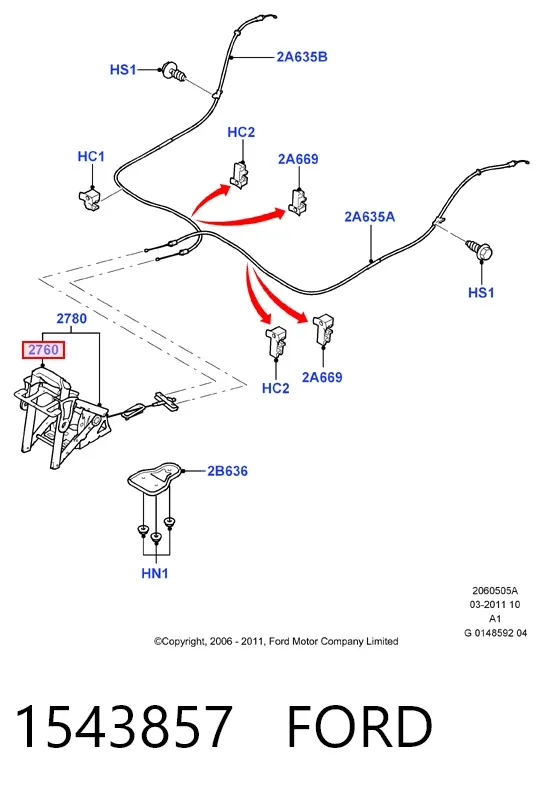 HS1
2A635B
HC2
HC1
2A669
2A635A
HS1
2780
2760
HC2
2A669
2B636
HN1

2060505A
03-2011 10
A1
G 0148592 04

©Copyright, 2006 - 2011, Ford Motor Company Limited

1543857 FORD