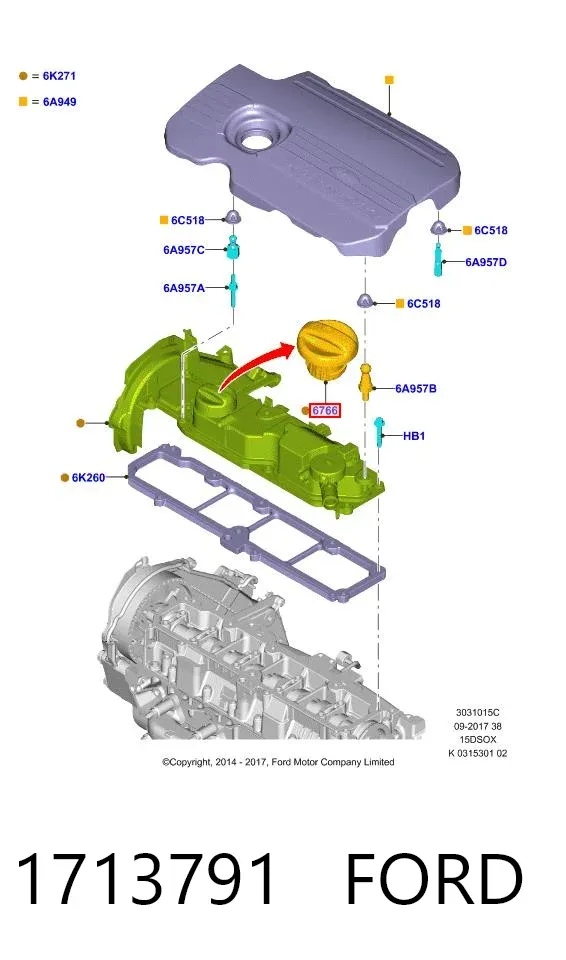 = 6K271
= 6A949
6C518
6A957C
6A957A
6C518
6A957D
6C518
6A957B
6766
HB1
6K260
3031015C
09-2017 38
15DSOX
K 0315301 02
©Copyright, 2014 - 2017, Ford Motor Company Limited

1713791 FORD