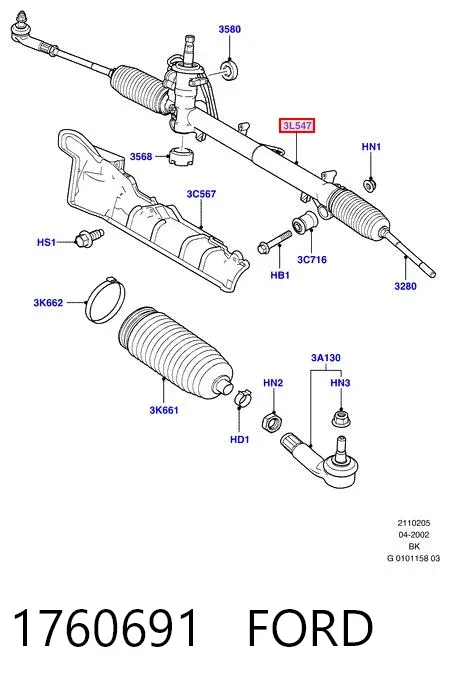 3580

3L547

HN1

3568

3C567

HS1

HB1

3C716

3280

3K662

3A130

HN2

HN3

3K661

HD1

2110205
04-2002
BK
G 0101158 03

1760691 FORD