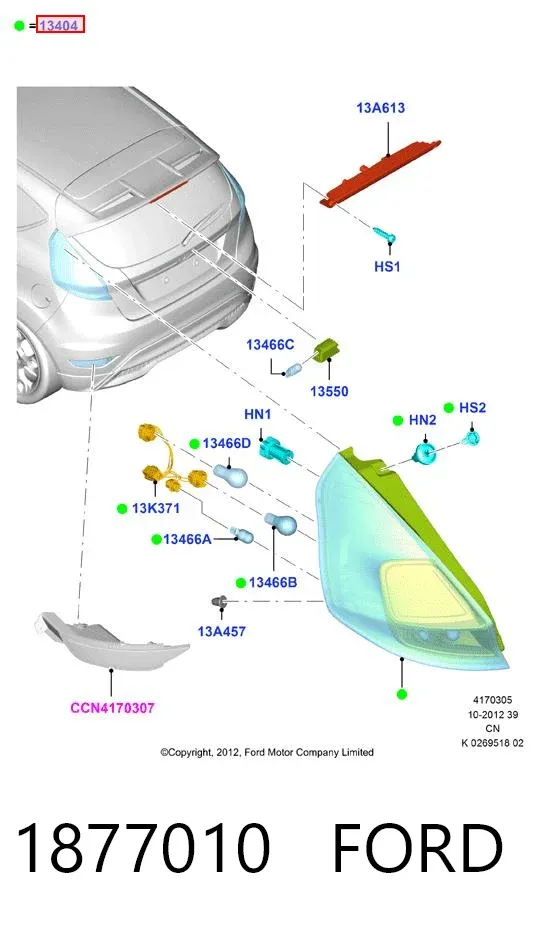 = 13404

13A613

HS1

13466C

13550

HN1

HN2

HS2

13466D

13K371

13466A

13466B

13A457

CCN4170307

4170305
10-2012 39
CN
K 0269518 02

©Copyright, 2012, Ford Motor Company Limited

1877010 FORD