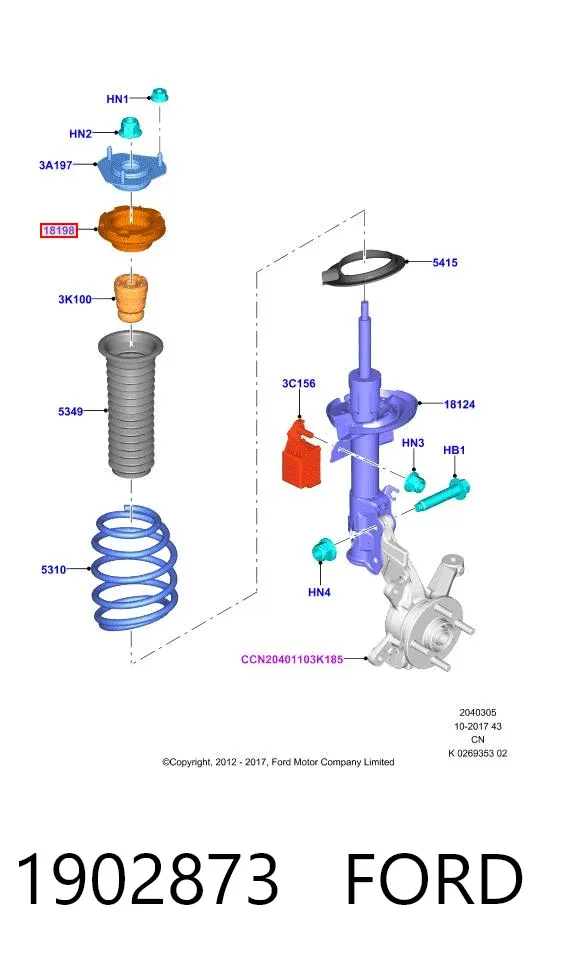 HN1
HN2
3A197
18198
3K100
5349
5310
5415
3C156
18124
HN3
HB1
HN4
CCN20401103K185

2040305
10-2017 43
CN
K 0269353 02

©Copyright, 2012 - 2017, Ford Motor Company Limited

1902873 FORD