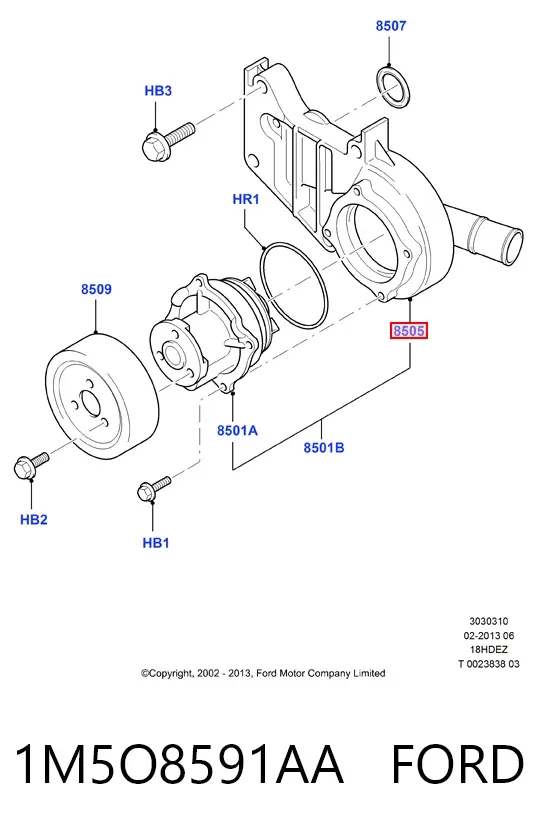 8507

HB3

HR1

8509

8505

8501A

8501B

HB2

HB1

3030310
02-2013 06
18HDEZ
T 0023838 03

©Copyright, 2002 - 2013, Ford Motor Company Limited

1M5O8591AA FORD