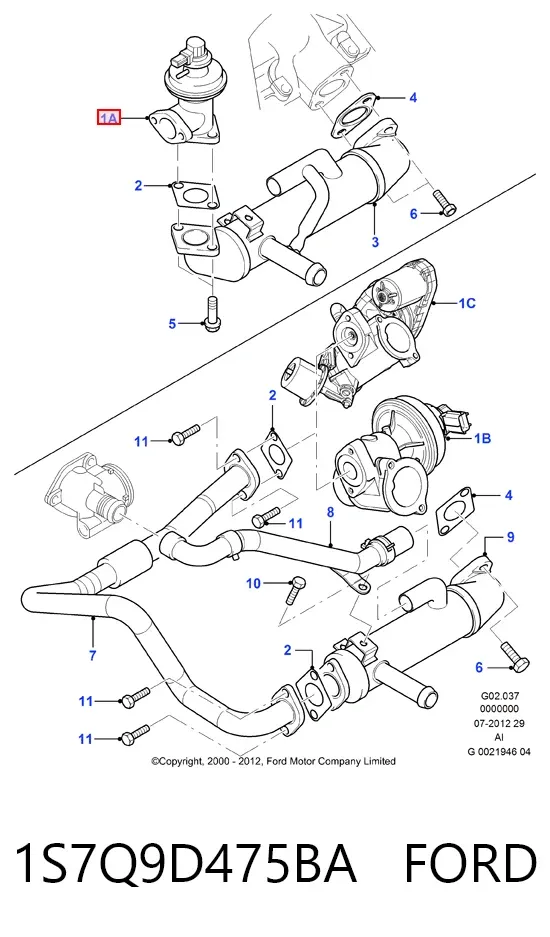 1A

4

2

6

3

5

1C

2

11

1B

4

11

8

9

10

7

2

6

11

11

G02.037
0000000
07-2012 29
AI
G 0021946 04

©Copyright, 2000 - 2012, Ford Motor Company Limited

1S7Q9D475BA FORD