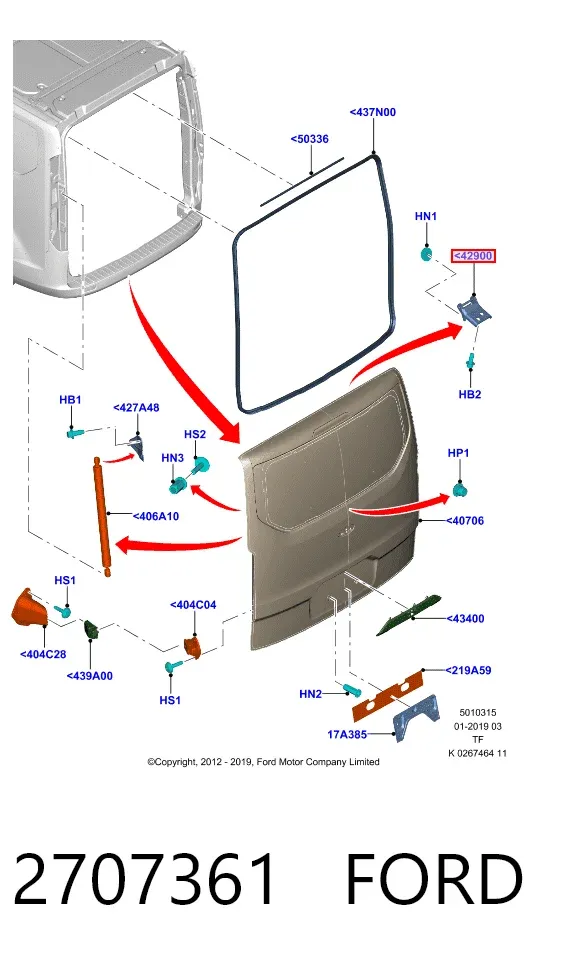 <437N00
<50336
HN1
<42900
HB2
HB1
<427A48
HS2
HN3
HP1
<406A10
<40706
HS1
<404C04
<43400
<404C28
<439A00
HS1
<219A59
HN2
17A385
5010315
01-2019 03
TF
K 0267464 11
©Copyright, 2012 - 2019, Ford Motor Company Limited

2707361 FORD