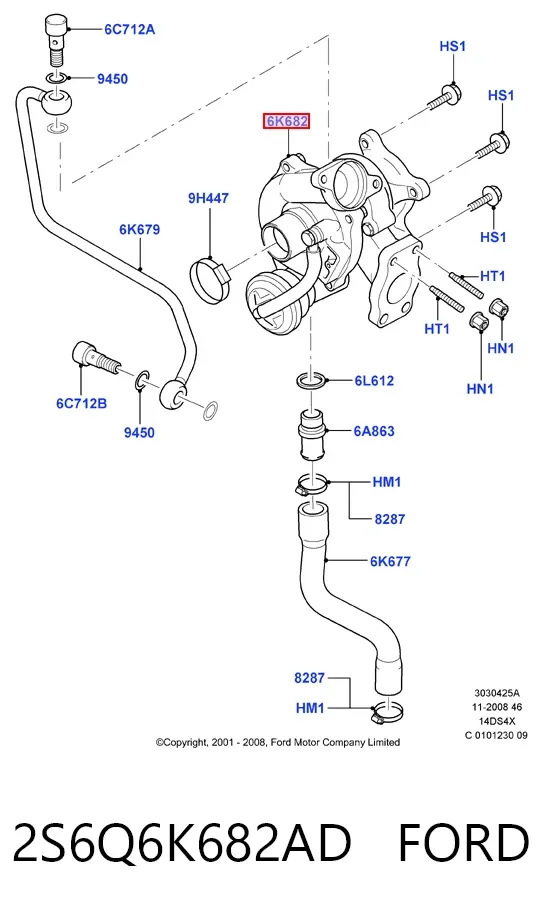 6C712A
9450
HS1
HS1
6K682
9H447
6K679
HS1
HT1
HT1
HN1
HN1
6C712B
9450
6L612
6A863
HM1
8287
6K677
8287
HM1

3030425A
11-2008 46
14DS4X
C 0101230 09

©Copyright, 2001 - 2008, Ford Motor Company Limited

2S6Q6K682AD FORD