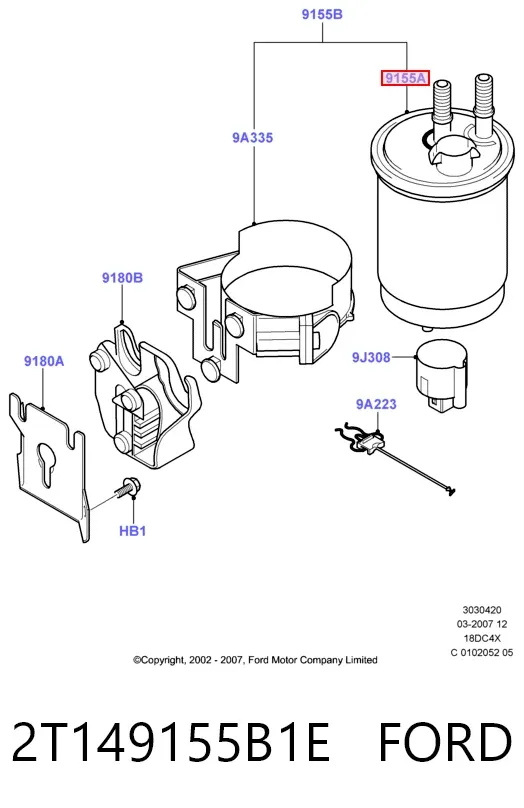 9155B

9155A

9A335

9180B

9180A

9J308

9A223

HB1

3030420
03-2007 12
18DC4X
C 0102052 05

©Copyright, 2002 - 2007, Ford Motor Company Limited

2T149155B1E FORD