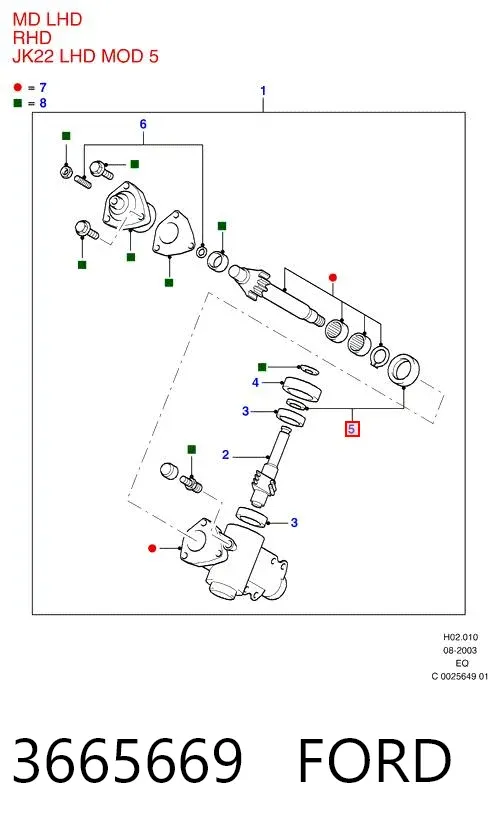 MD LHD
RHD
JK22 LHD MOD 5

= 7
= 8

1
6
4
3
5
2
3

H02.010
08-2003
EQ
C 0025649 01

3665669 FORD