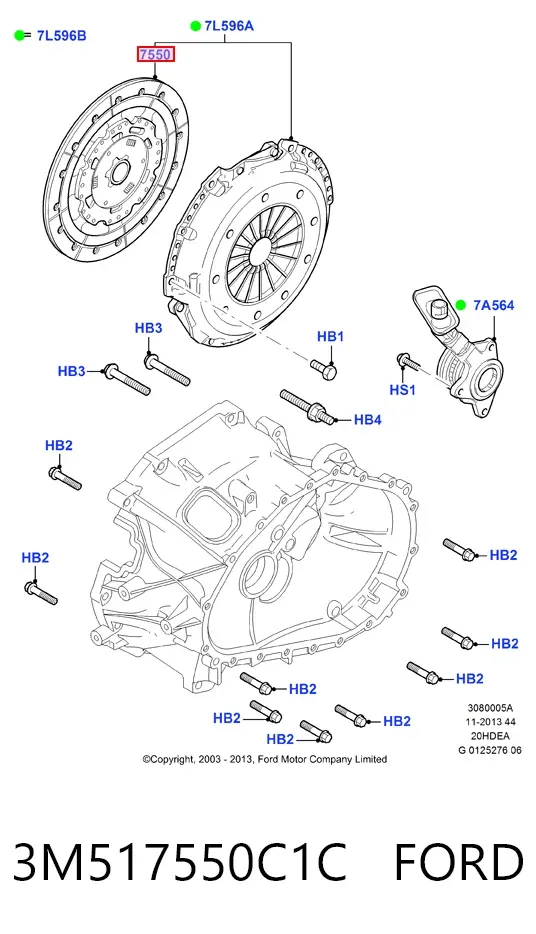 7L596B

7L596A

7550

7A564

HB3

HB3

HB1

HS1

HB4

HB2

HB2

HB2

HB2

HB2

HB2

HB2

HB2

HB2

3080005A
11-2013 44
20HDEA
G 0125276 06

©Copyright, 2003 - 2013, Ford Motor Company Limited

3M517550C1C FORD