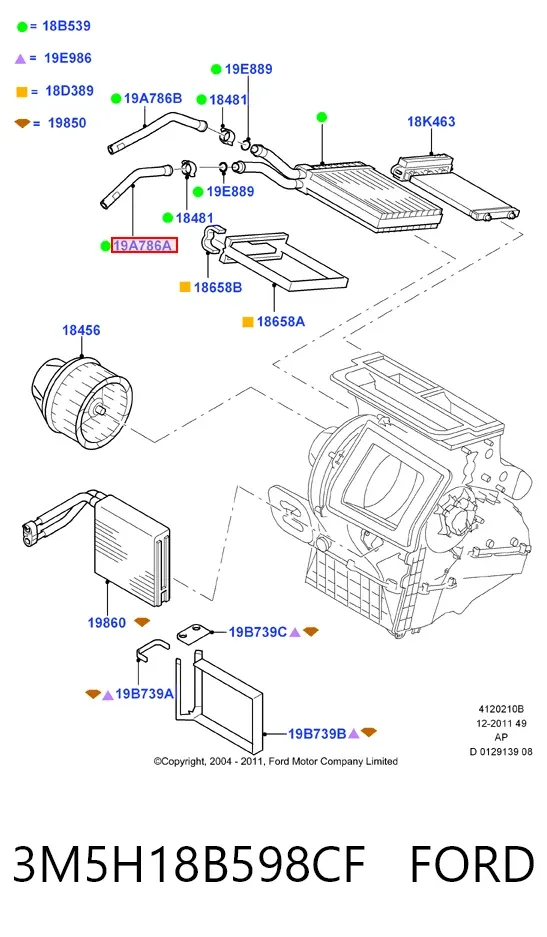 = 18B539

= 19E986

= 18D389

= 19850

19E889
19A786B
18481
18K463
19E889
18481
19A786A
18658B
18658A
18456
19860
19B739C
19B739A
19B739B

4120210B
12-2011 49
AP
D 0129139 08

©Copyright, 2004 - 2011, Ford Motor Company Limited

3M5H18B598CF FORD