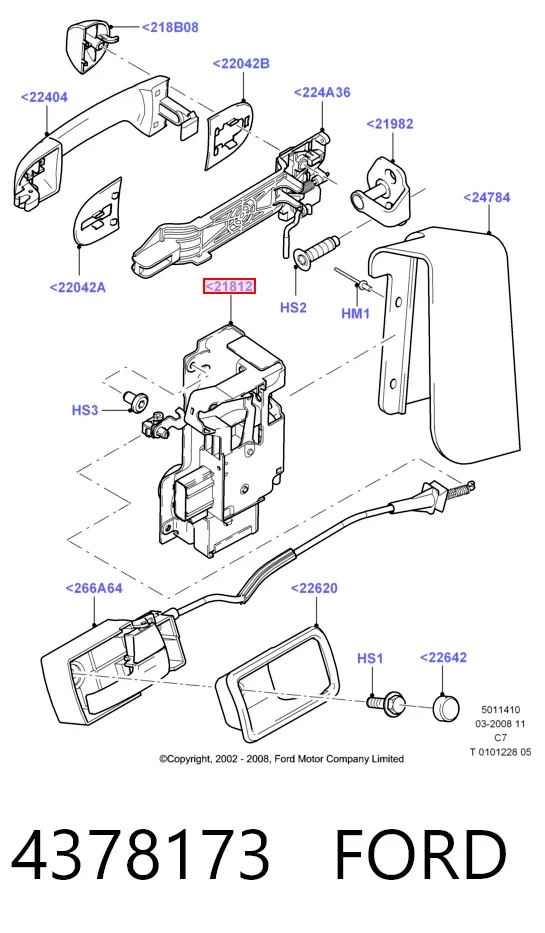 <218B08
<22042B
<22404
<224A36
<21982
<24784
<22042A
<21812
HS2
HM1
HS3
<266A64
<22620
HS1
<22642
5011410
03-2008 11
C7
T 0101228 05
©Copyright, 2002 - 2008, Ford Motor Company Limited

4378173 FORD