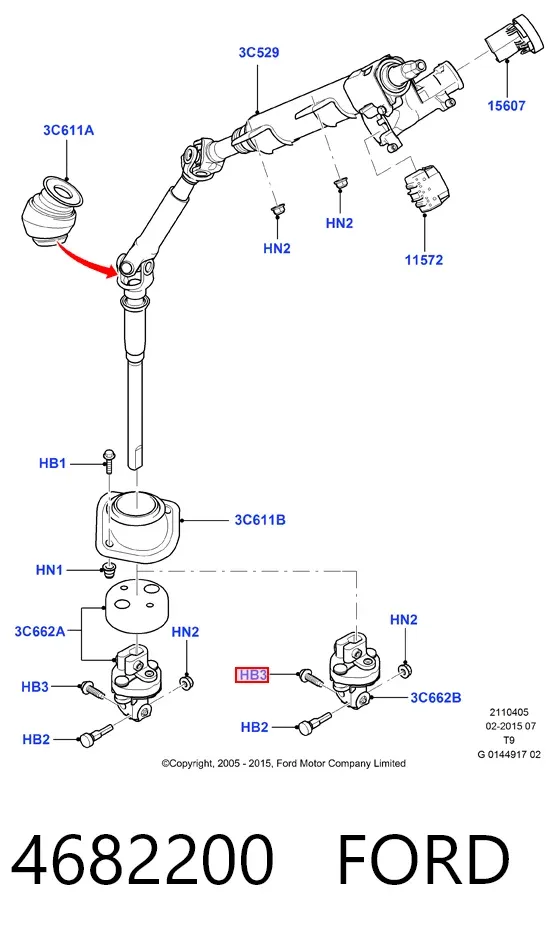 3C529

15607

3C611A

HN2

HN2

11572

HB1

3C611B

HN1

3C662A

HN2

HN2

HB3

HB3

3C662B

HB2

HB2

2110405
02-2015 07
T9
G 0144917 02

©Copyright, 2005 - 2015, Ford Motor Company Limited

4682200 FORD