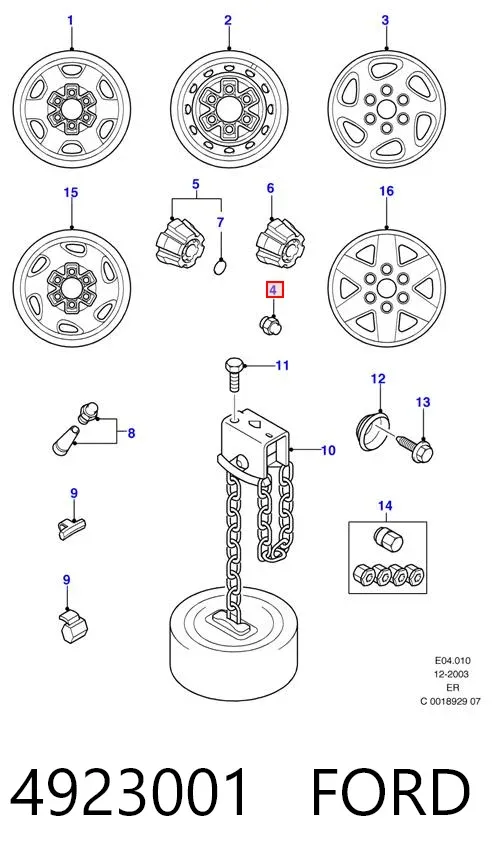 1
2
3
15
5
7
6
16
4
11
12
13
8
10
9
14
9
E04.010
12-2003
ER
C 0018929 07

4923001 FORD