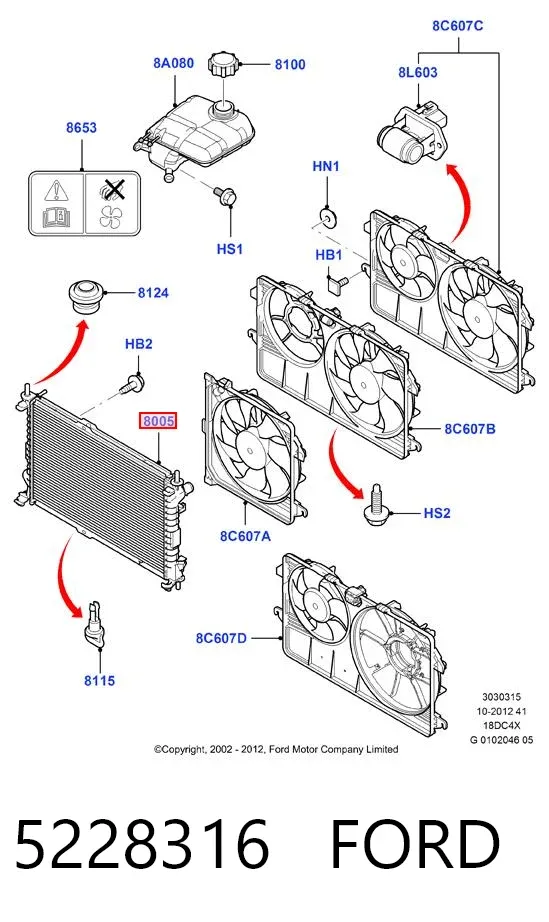 8C607C
8A080
8100
8L603
8653
HN1
HS1
HB1
8124
HB2
8005
8C607B
HS2
8C607A
8C607D
8115
3030315
10-2012 41
18DC4X
G 0102046 05
©Copyright, 2002 - 2012, Ford Motor Company Limited

5228316 FORD