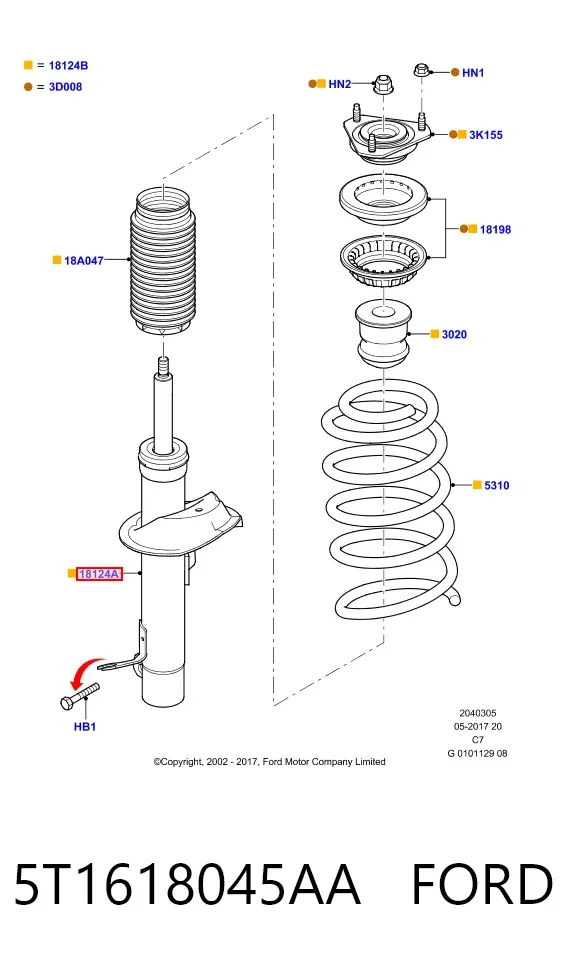 = 18124B
= 3D008

HN2
HN1
3K155
18198
18A047
3020
5310
18124A
HB1

2040305
05-2017 20
C7
G 0101129 08

©Copyright, 2002 - 2017, Ford Motor Company Limited

5T1618045AA FORD