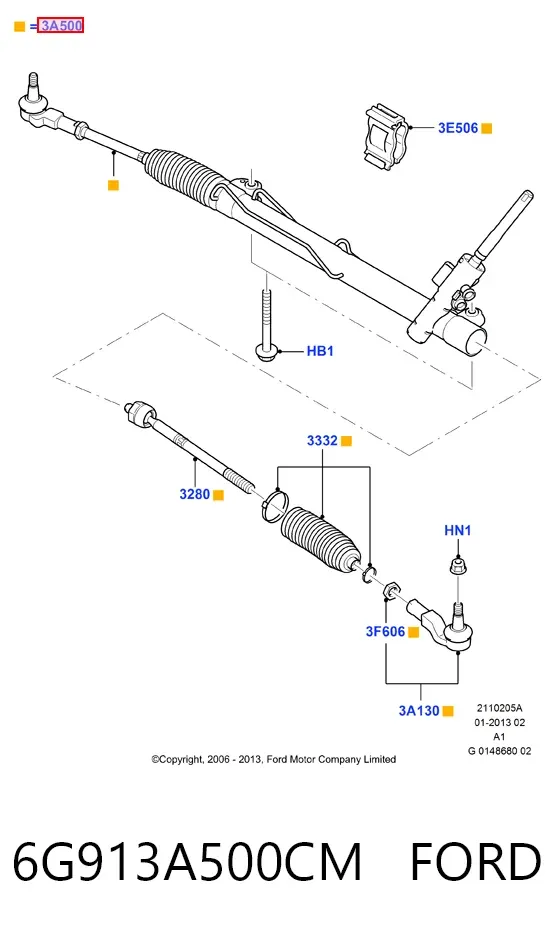 = 3A500

3E506

HB1

3332

3280

HN1

3F606

3A130

2110205A
01-2013 02
A1
G 0148680 02

©Copyright, 2006 - 2013, Ford Motor Company Limited

6G913A500CM FORD