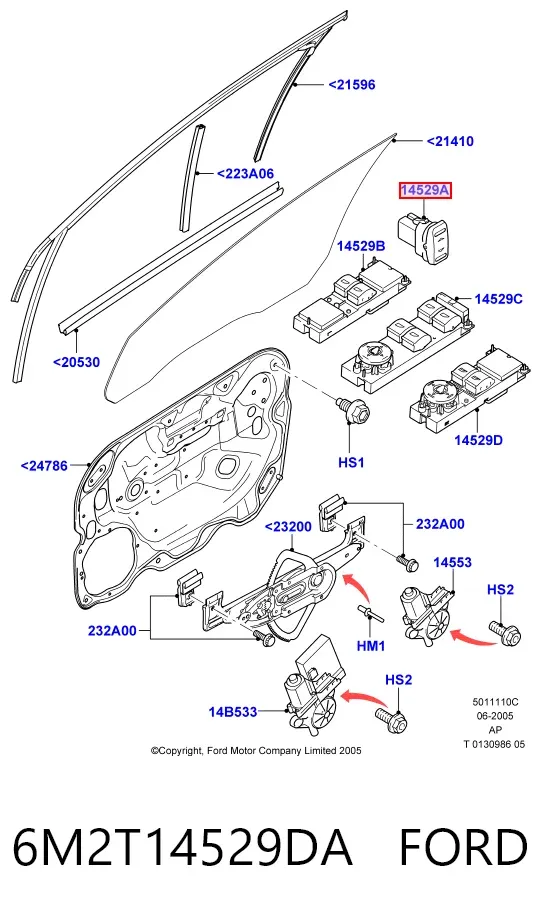 <21596

<21410

<223A06

14529A

14529B

14529C

<20530

14529D

HS1

<24786

<23200

232A00

14553

HS2

232A00

HM1

HS2

14B533

5011110C
06-2005
AP
T 0130986 05

©Copyright, Ford Motor Company Limited 2005

6M2T14529DA FORD