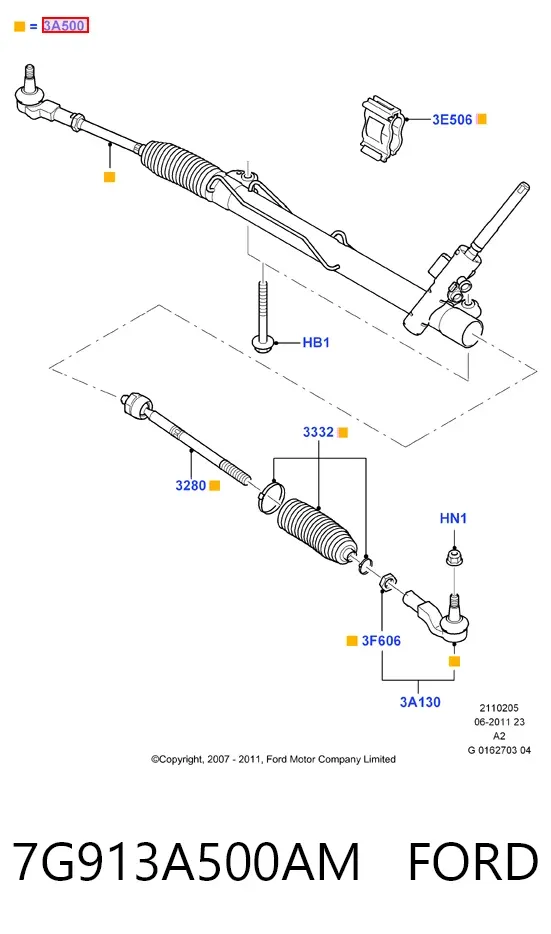 = 3A500

3E506

HB1

3332

3280

HN1

3F606

3A130

2110205
06-2011 23
A2
G 0162703 04

©Copyright, 2007 - 2011, Ford Motor Company Limited

7G913A500AM FORD