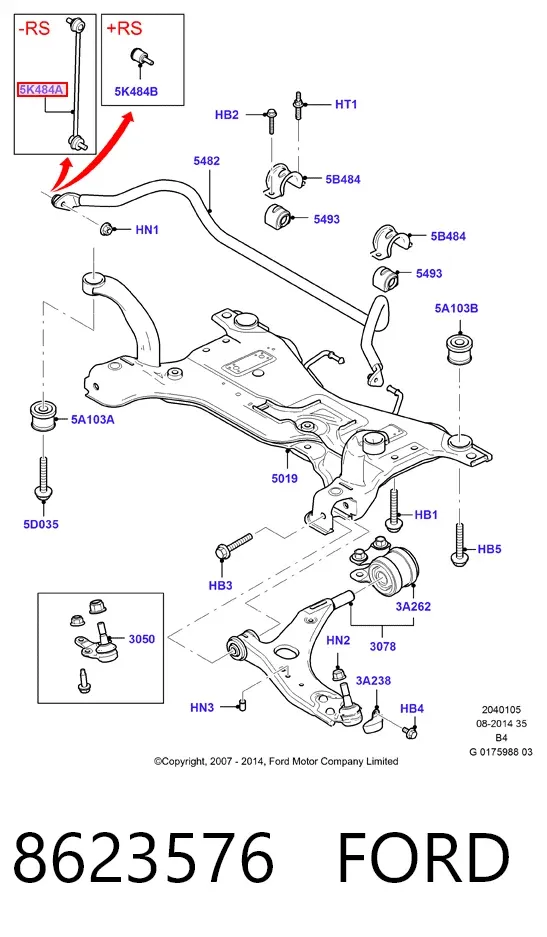 -RS
5K484A
+RS
5K484B
HB2
HT1
5482
5B484
5493
HN1
5B484
5493
5A103B
5A103A
5019
5D035
HB1
HB5
HB3
3A262
3050
3078
HN2
3A238
HN3
HB4
2040105
08-2014 35
B4
G 0175988 03
©Copyright, 2007 - 2014, Ford Motor Company Limited

8623576 FORD